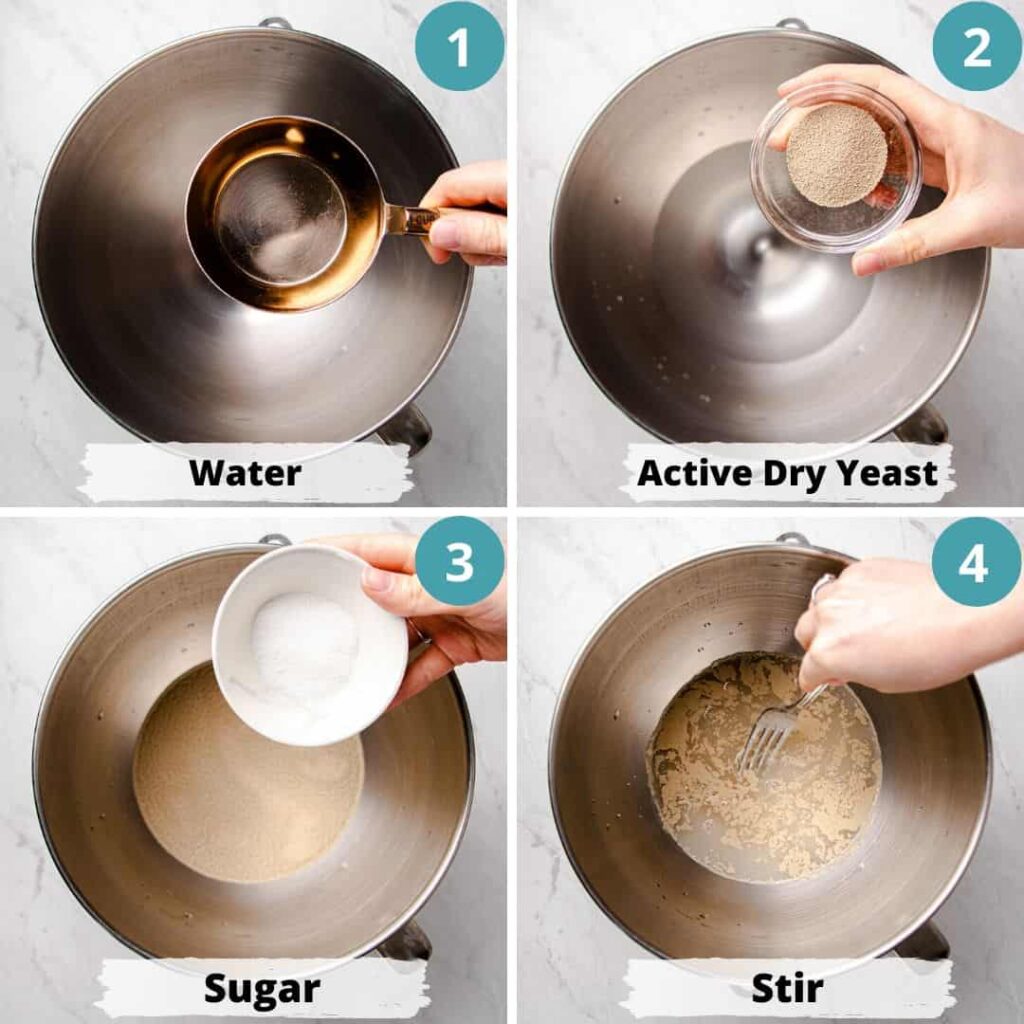 1
Water

2
Active Dry Yeast

3
Sugar

4
Stir