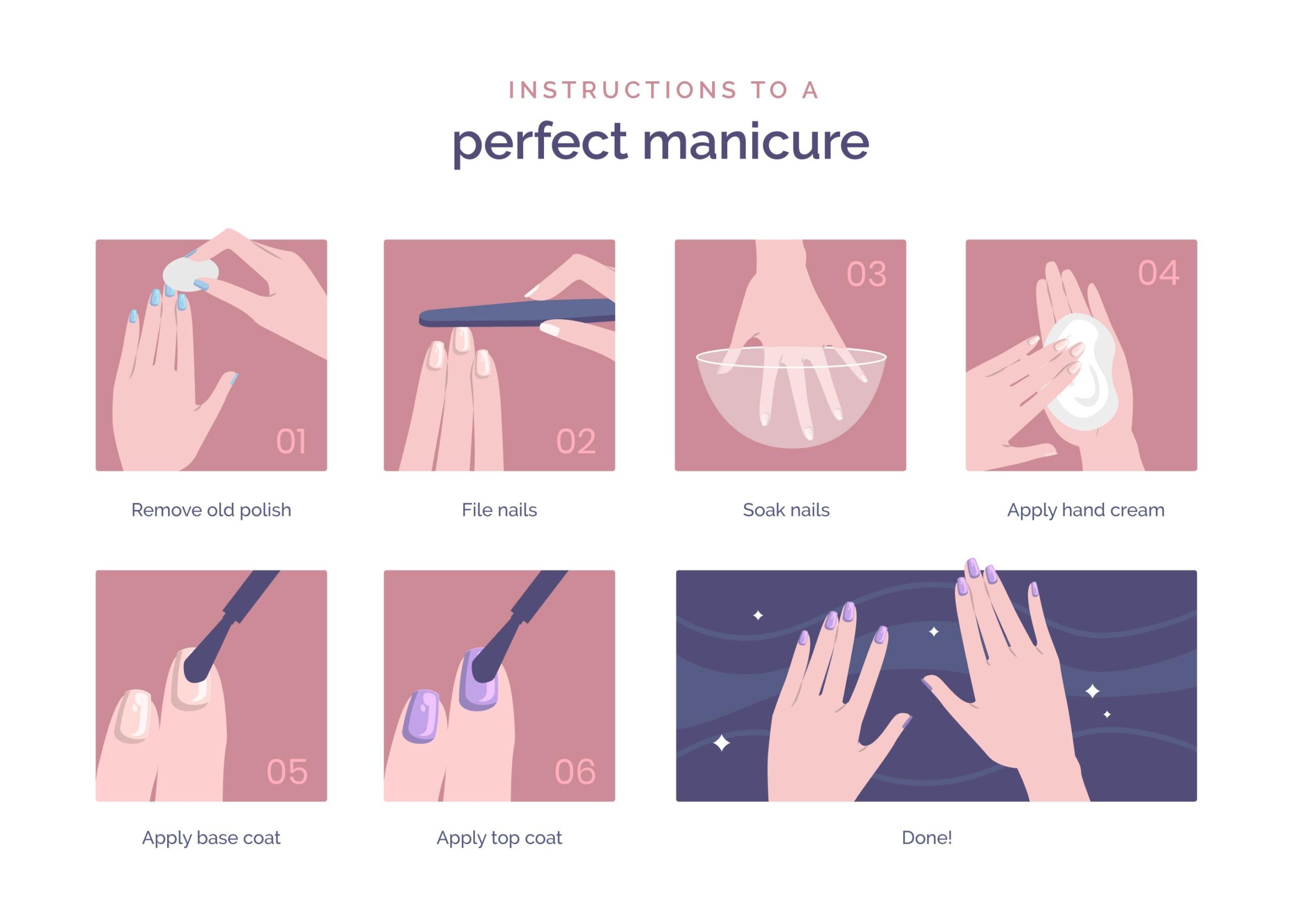 INSTRUCTIONS TO A

perfect manicure

01

Remove old polish

02

File nails

03

Soak nails

04

Apply hand cream

05

Apply base coat

06

Apply top coat

Done!